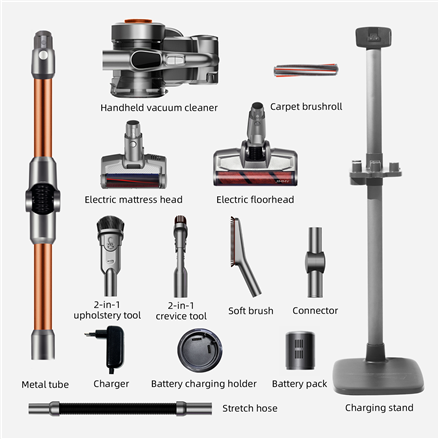 Handheld vacuum cleaner
Carpet brushroll
Electric mattress head
Electric floorhead
2-in-1 upholstery tool
2-in-1 crevice tool
Soft brush
Connector
Metal tube
Charger
Battery charging holder
Battery pack
Stretch hose
Charging stand