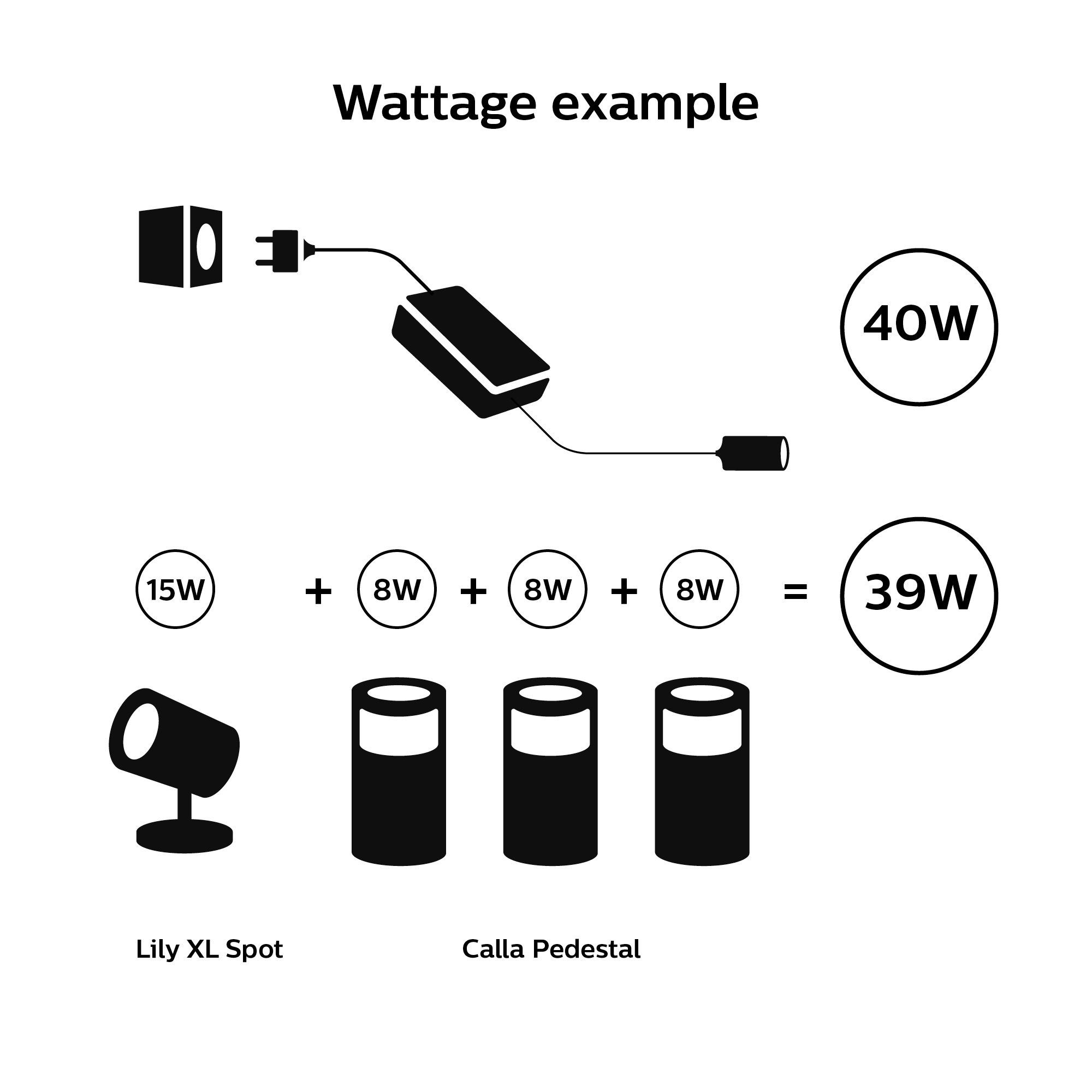 Wattage example

40W

15W + 8W + 8W + 8W = 39W

Lily XL Spot

Calla Pedestal